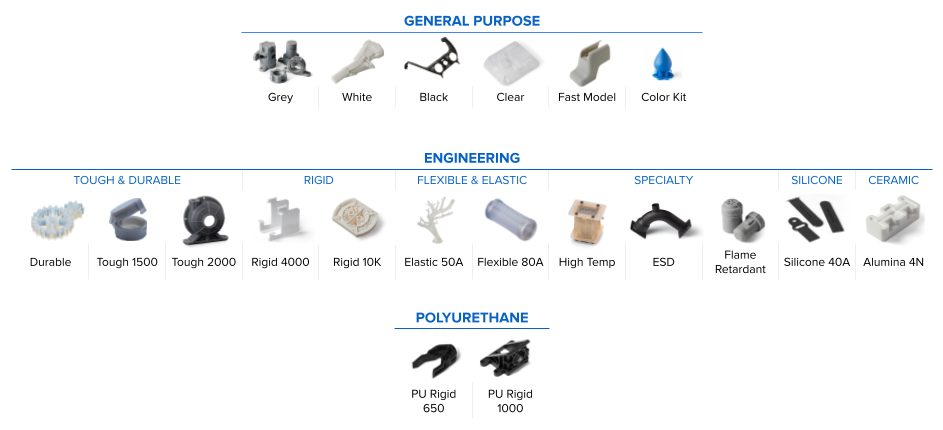 GENERAL PURPOSE

Grey
White
Black
Clear
Fast Model
Color Kit

ENGINEERING

TOUGH & DURABLE
Durable
Tough 1500
Tough 2000

RIGID
Rigid 4000
Rigid 10K

FLEXIBLE & ELASTIC
Elastic 50A
Flexible 80A

SPECIALTY
High Temp
ESD
Flame Retardant

SILICONE
Silicone 40A

CERAMIC
Alumina 4N

POLYURETHANE

PU Rigid 650
PU Rigid 1000